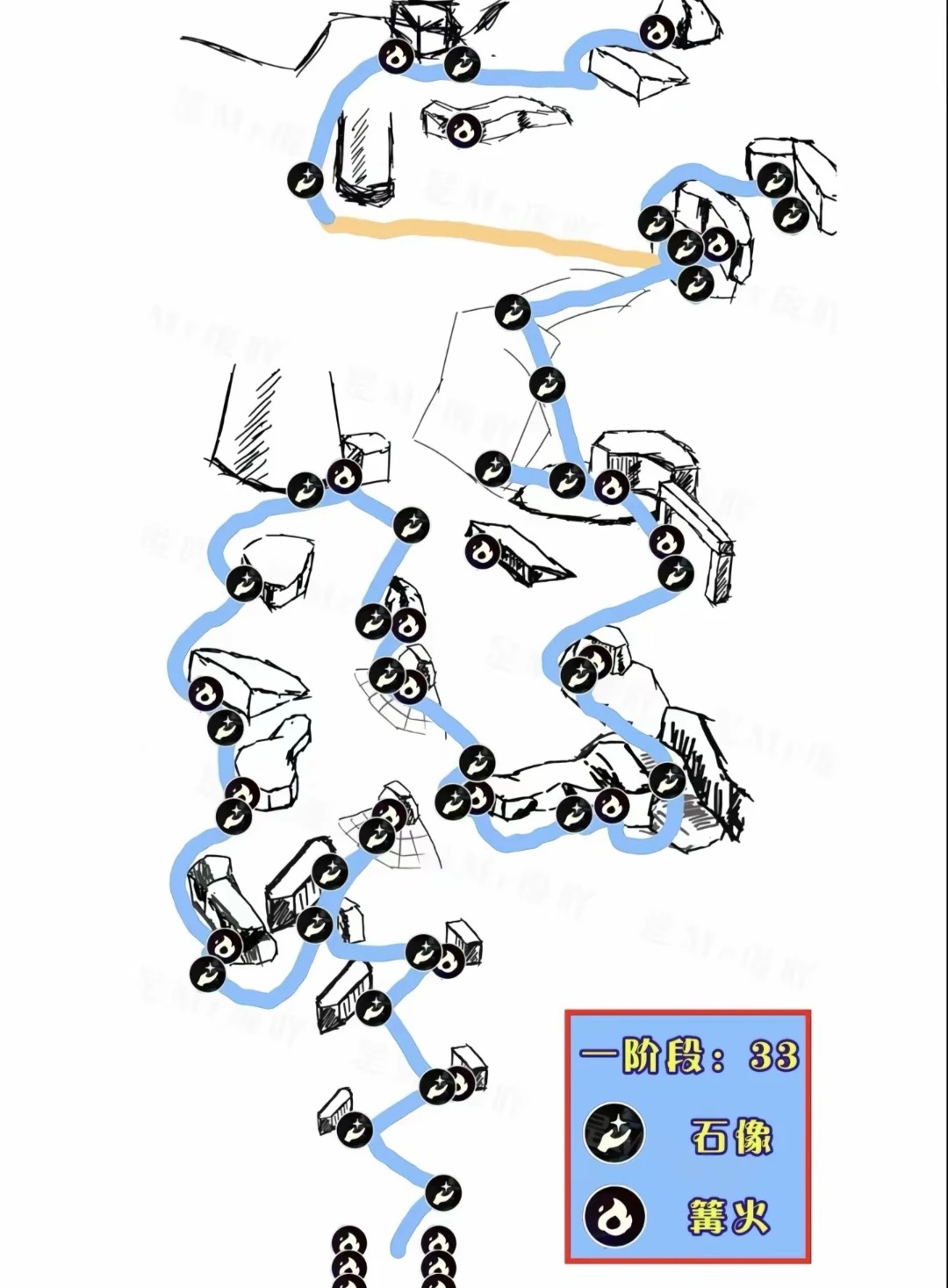 一阶段：33

石像

篝火