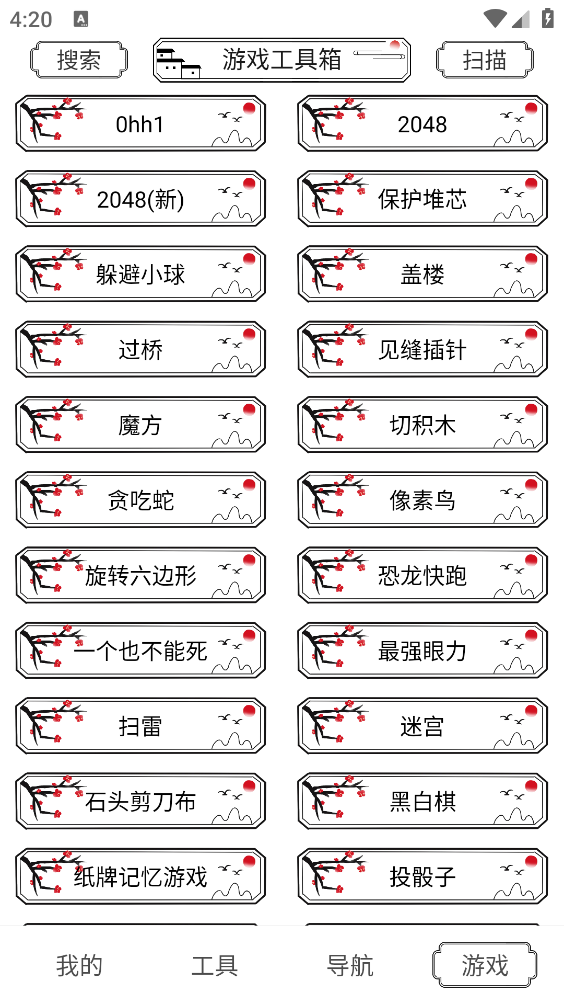 4:20

搜索

游戏工具箱

扫描

0hh1

2048

2048(新)

保护堆芯

躲避小球

盖楼

过桥

见缝插针

魔方

切积木

贪吃蛇

像素鸟

旋转六边形

恐龙快跑

一个也不能死

最强眼力

扫雷

迷宫

石头剪刀布

黑白棋

纸牌记忆游戏

投骰子

我的

工具

导航

游戏